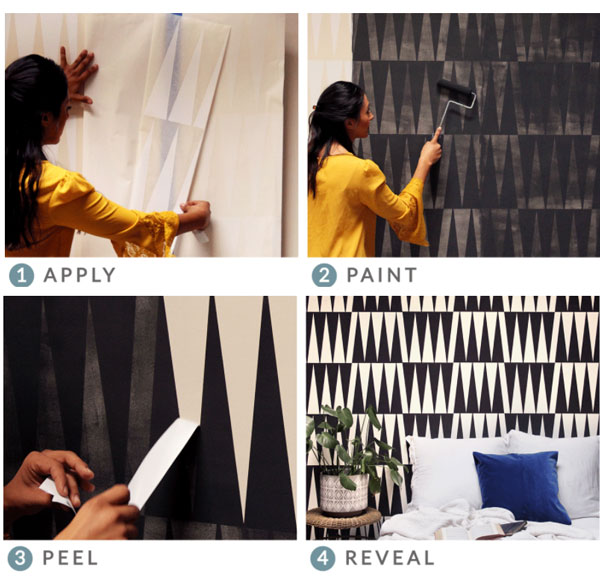 1 APPLY

2 PAINT

3 PEEL

4 REVEAL